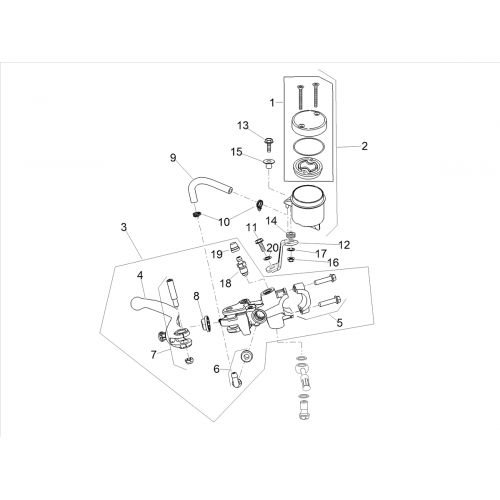 1
2
13
15
9
10
3
11
14
12
20
17
16
19
18
4
8
5
7
6